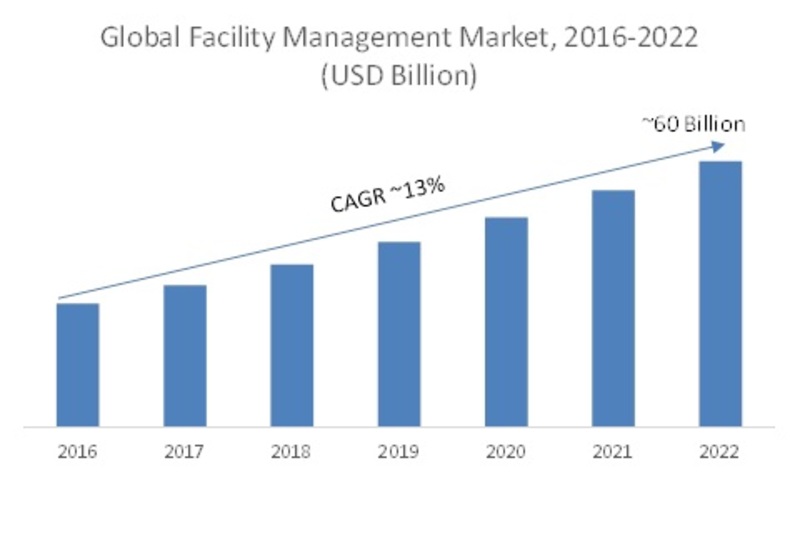 Global Facility Management Market, 2016-2022
(USD Billion)

~60 Billion

CAGR ~13%

2016
2017
2018
2019
2020
2021
2022